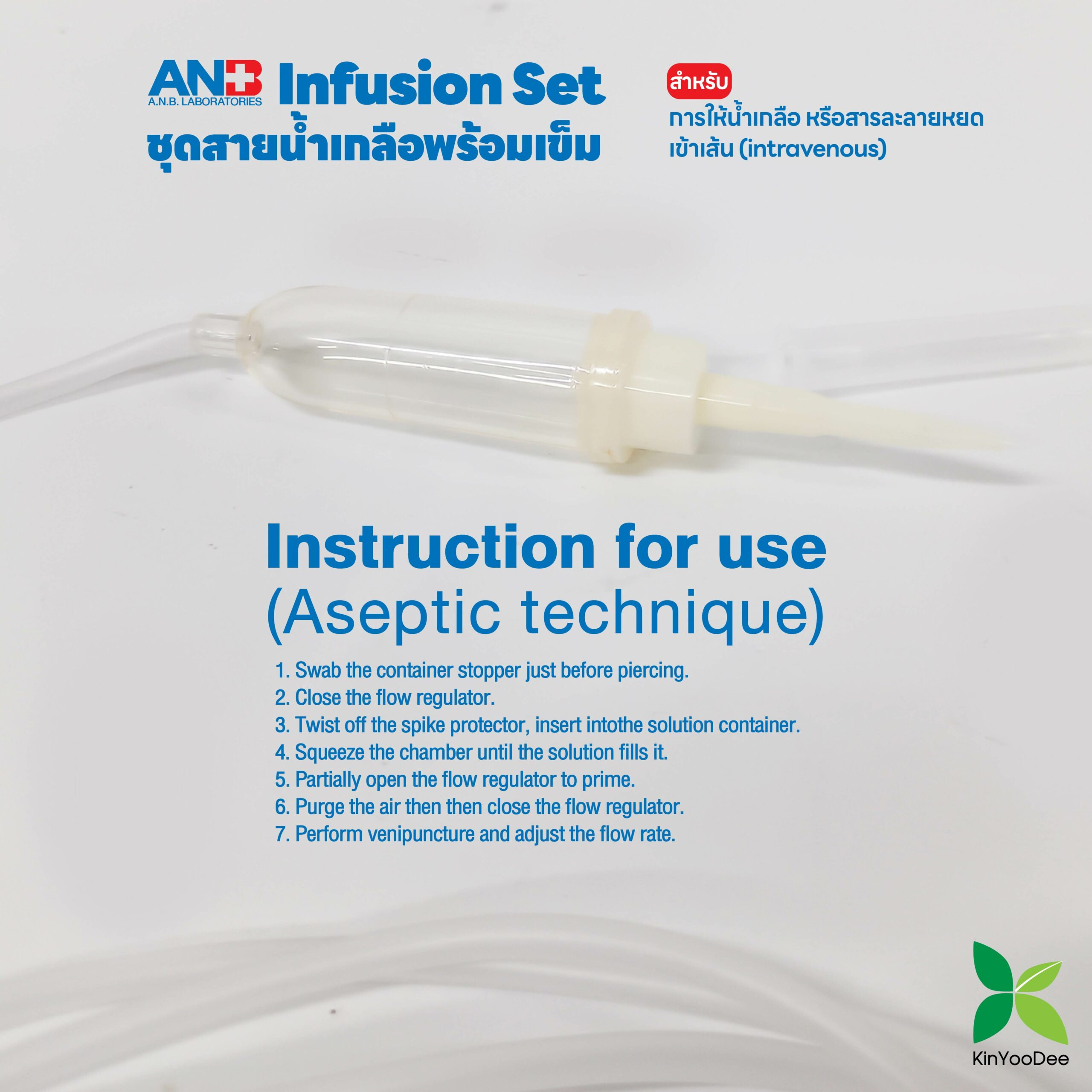 ANB
A.N.B. LABORATORIES
Infusion Set
ชุดสายน้ำเกลือพร้อมเข็ม

สำหรับ
การให้น้ำเกลือ หรือสารละลายหยดเข้าเส้น (intravenous)

Instruction for use
(Aseptic technique)

1. Swab the container stopper just before piercing.
2. Close the flow regulator.
3. Twist off the spike protector, insert intothe solution container.
4. Squeeze the chamber until the solution fills it.
5. Partially open the flow regulator to prime.
6. Purge the air then then close the flow regulator.
7. Perform venipuncture and adjust the flow rate.

KinYooDee